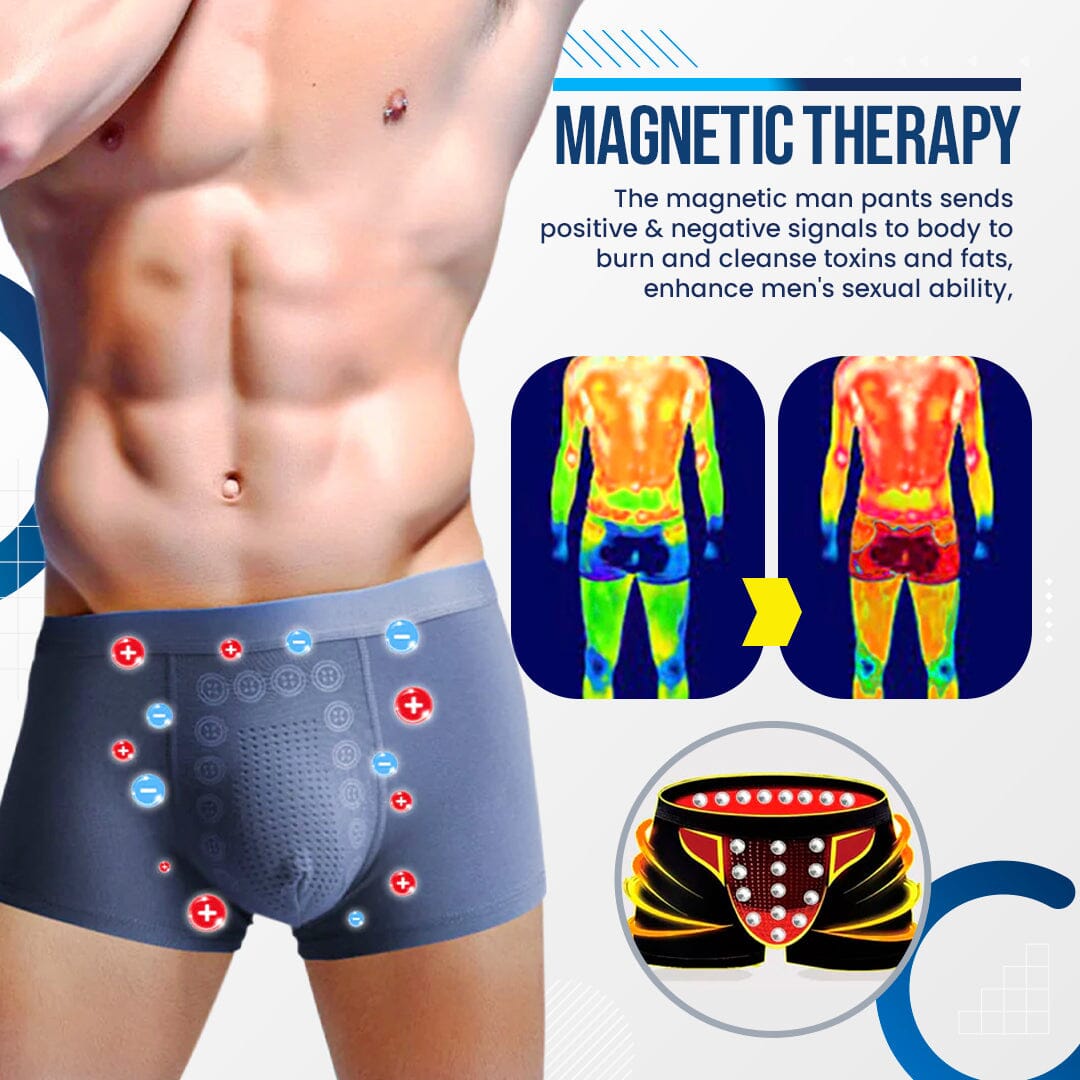 MAGNETIC THERAPY

The magnetic man pants sends positive & negative signals to body to burn and cleanse toxins and fats, enhance men's sexual ability,