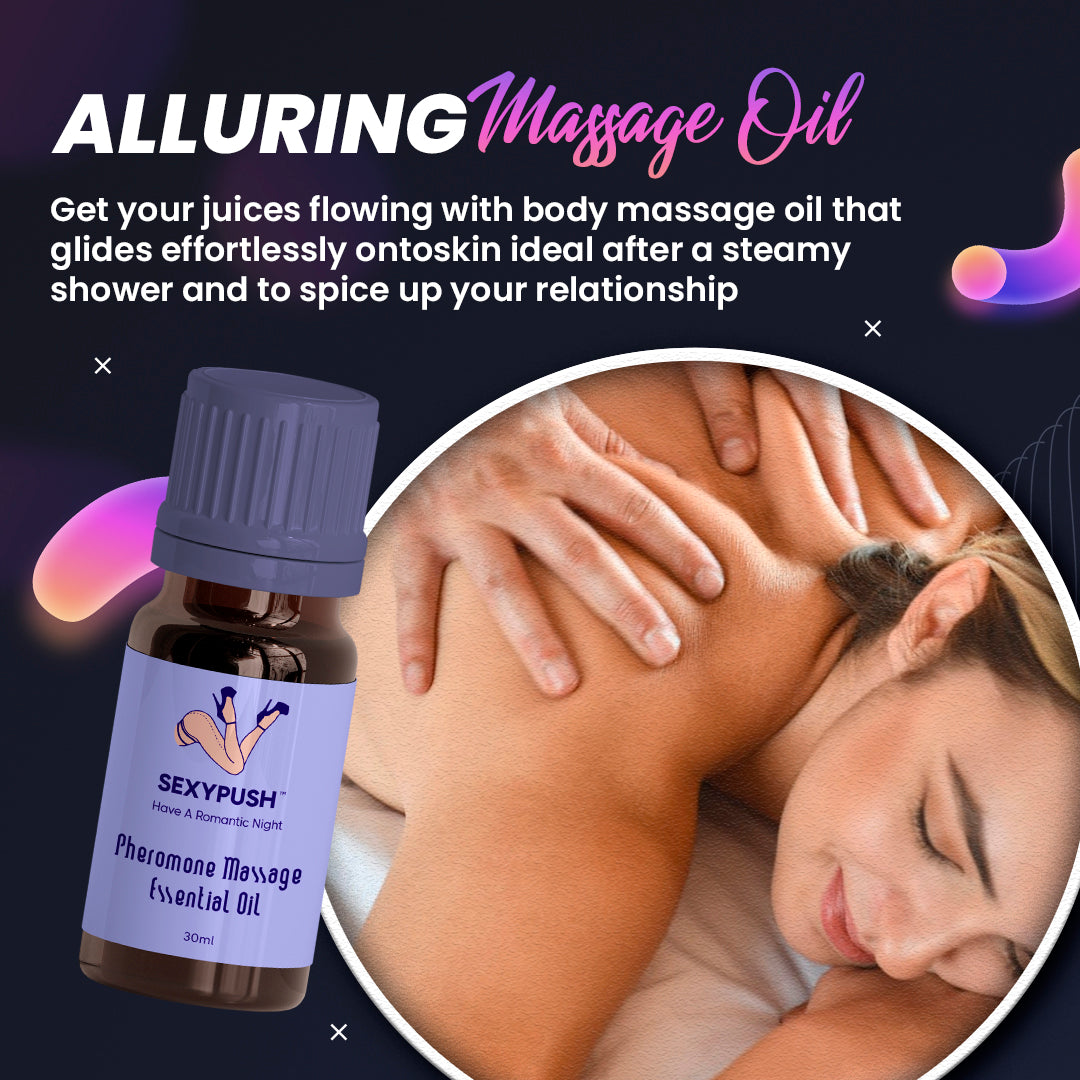 ALLURING Massage Oil

Get your juices flowing with body massage oil that glides effortlessly ontoskin ideal after a steamy shower and to spice up your relationship

SEXYPUSH™
Have A Romantic Night

Pheromone Massage Essential Oil

30ml