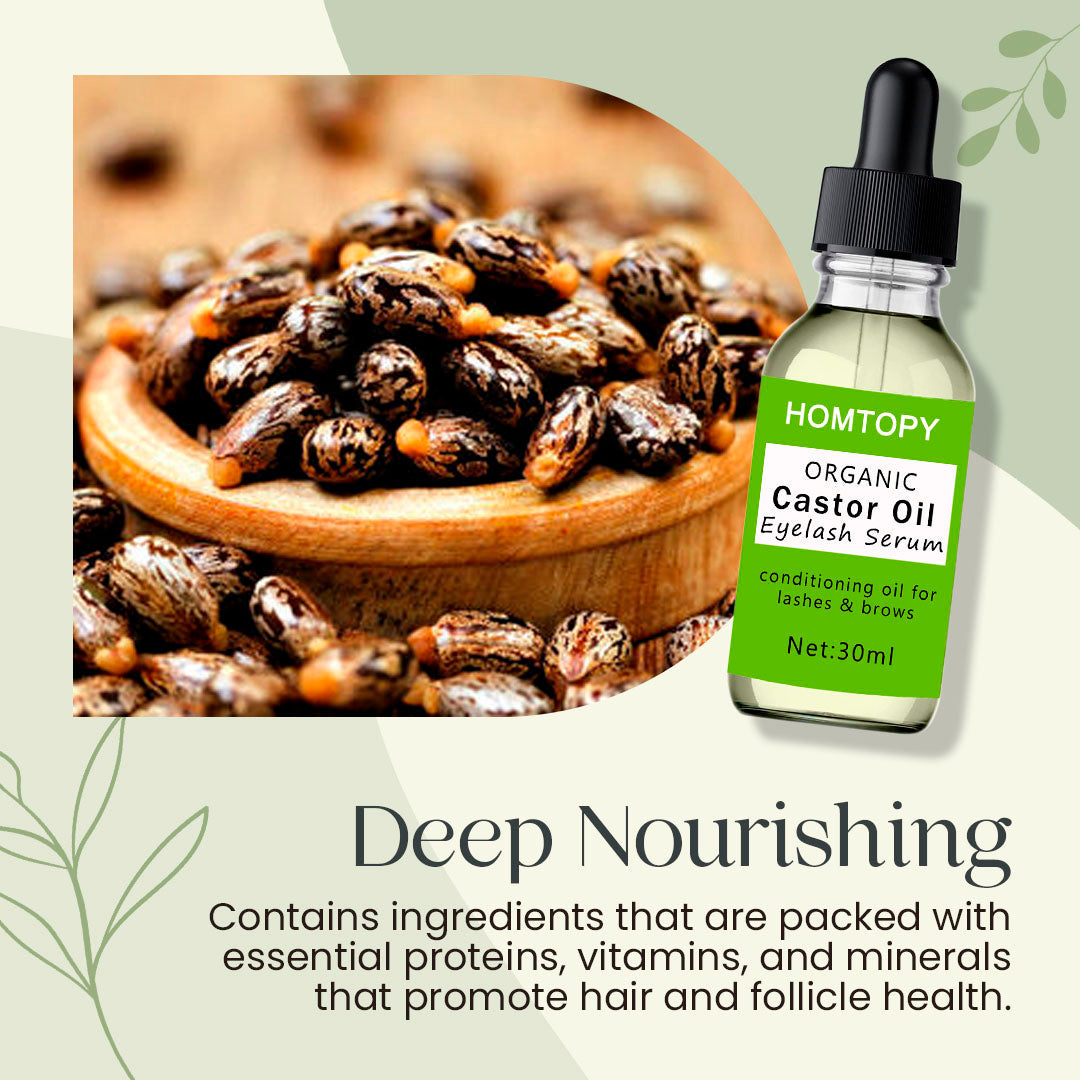 HOMTOPY
ORGANIC
Castor Oil
Eyelash Serum
conditioning oil for lashes & brows
Net:30ml

Deep Nourishing

Contains ingredients that are packed with essential proteins, vitamins, and minerals that promote hair and follicle health.