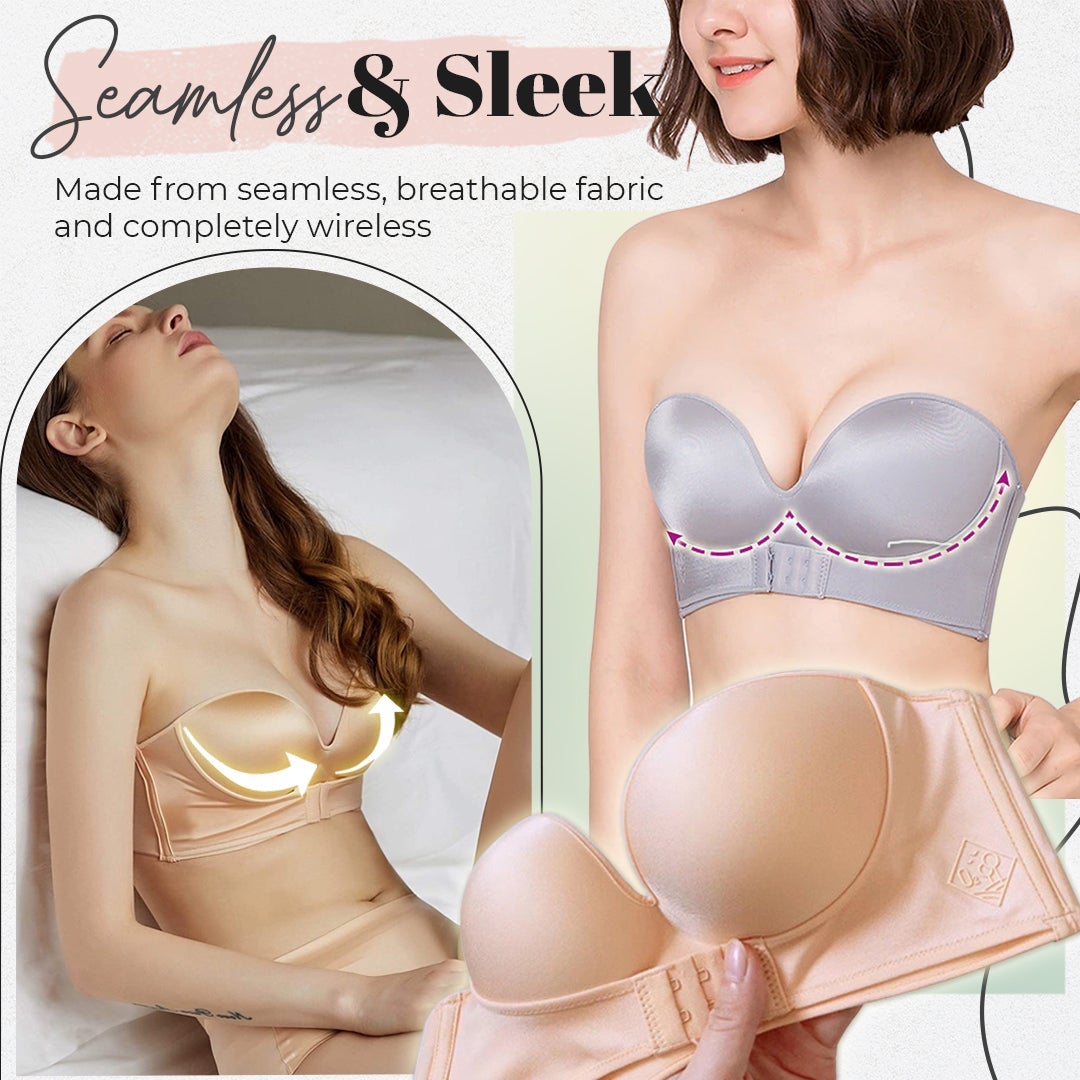 Seamless & Sleek

Made from seamless, breathable fabric and completely wireless